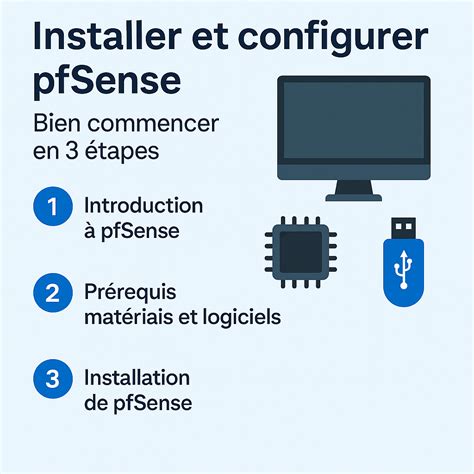 Installer et configurer pfSense

Bien commencer en 3 étapes

1 Introduction à pfSense

2 Prérequis matériais et logiciels

3 Installation de pfSense